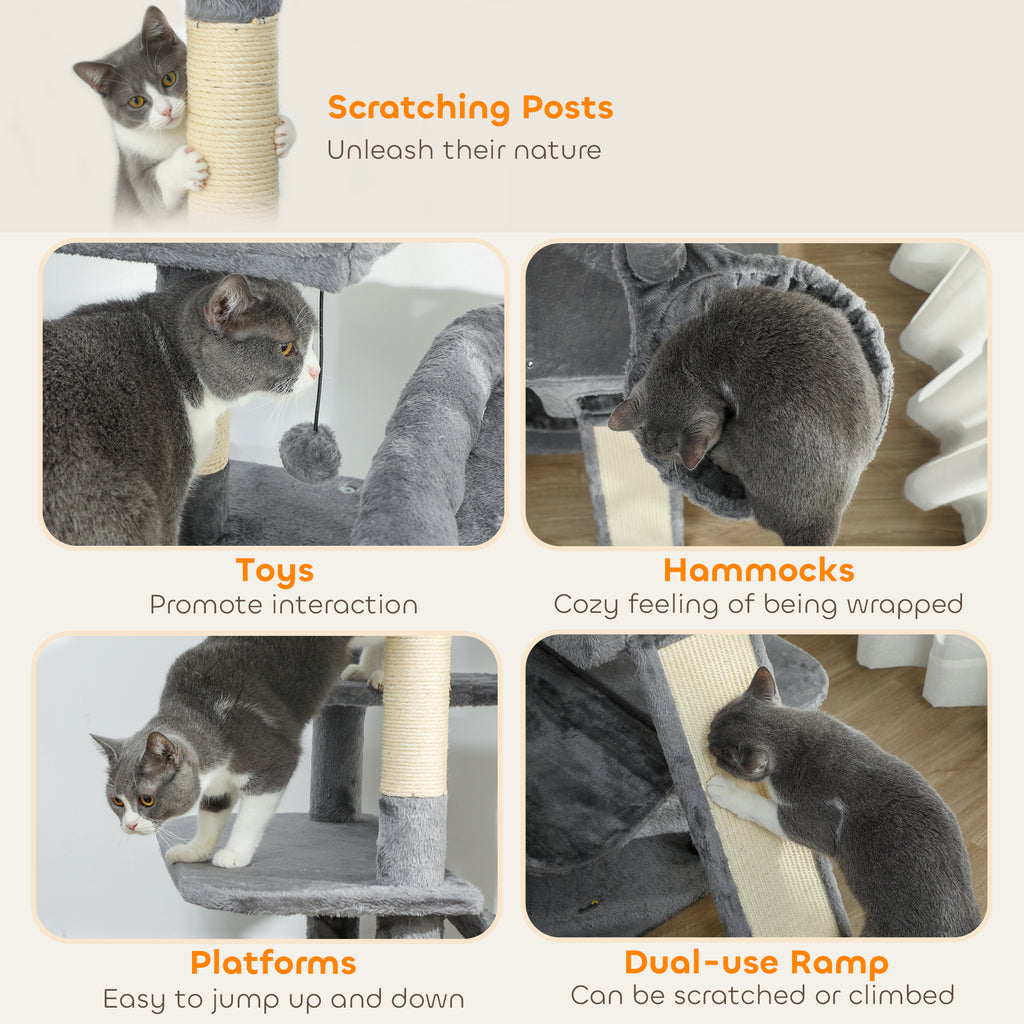 Scratching Posts
Unleash their nature

Toys
Promote interaction

Hammocks
Cozy feeling of being wrapped

Platforms
Easy to jump up and down

Dual-use Ramp
Can be scratched or climbed